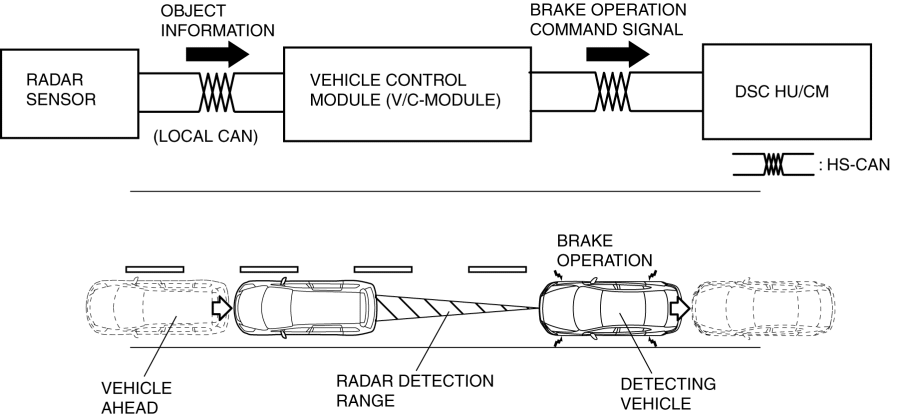 OBJECT INFORMATION

BRAKE OPERATION COMMAND SIGNAL

RADAR SENSOR

VEHICLE CONTROL MODULE (V/C-MODULE)

DSC HU/CM

(LOCAL CAN)

: HS-CAN

BRAKE OPERATION

VEHICLE AHEAD

RADAR DETECTION RANGE

DETECTING VEHICLE