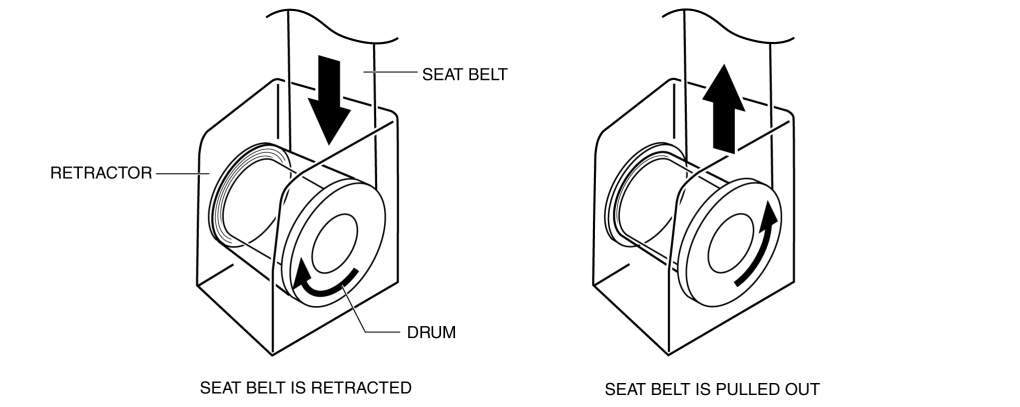 SEAT BELT

RETRACTOR

DRUM

SEAT BELT IS RETRACTED

SEAT BELT IS PULLED OUT