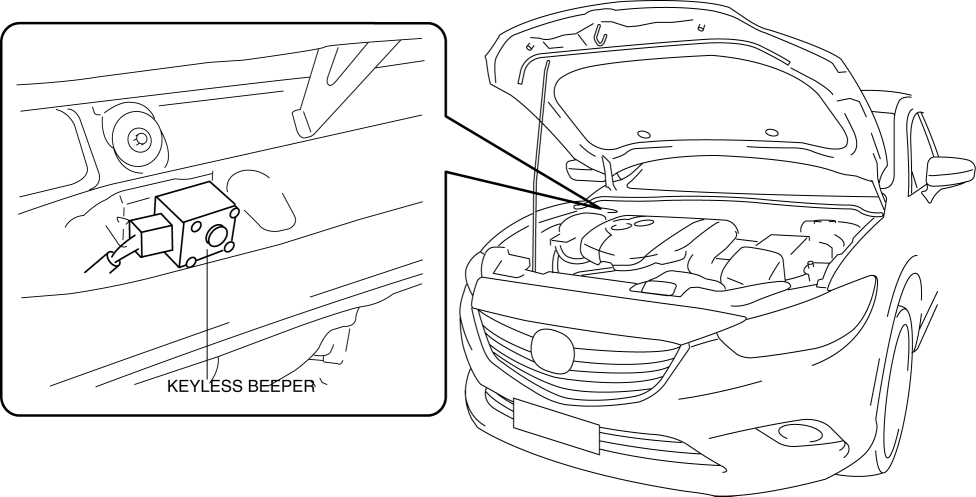 KEYLESS BEEPER