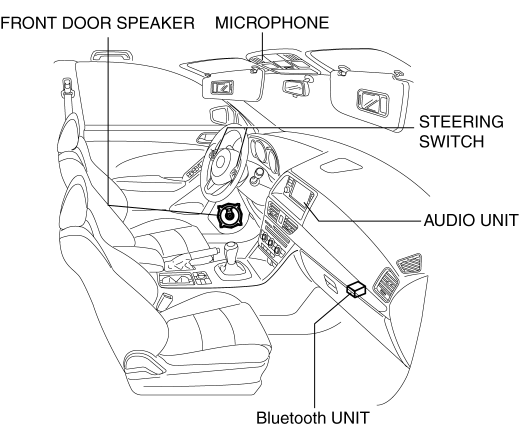 FRONT DOOR SPEAKER
MICROPHONE
STEERING SWITCH
AUDIO UNIT
Bluetooth UNIT