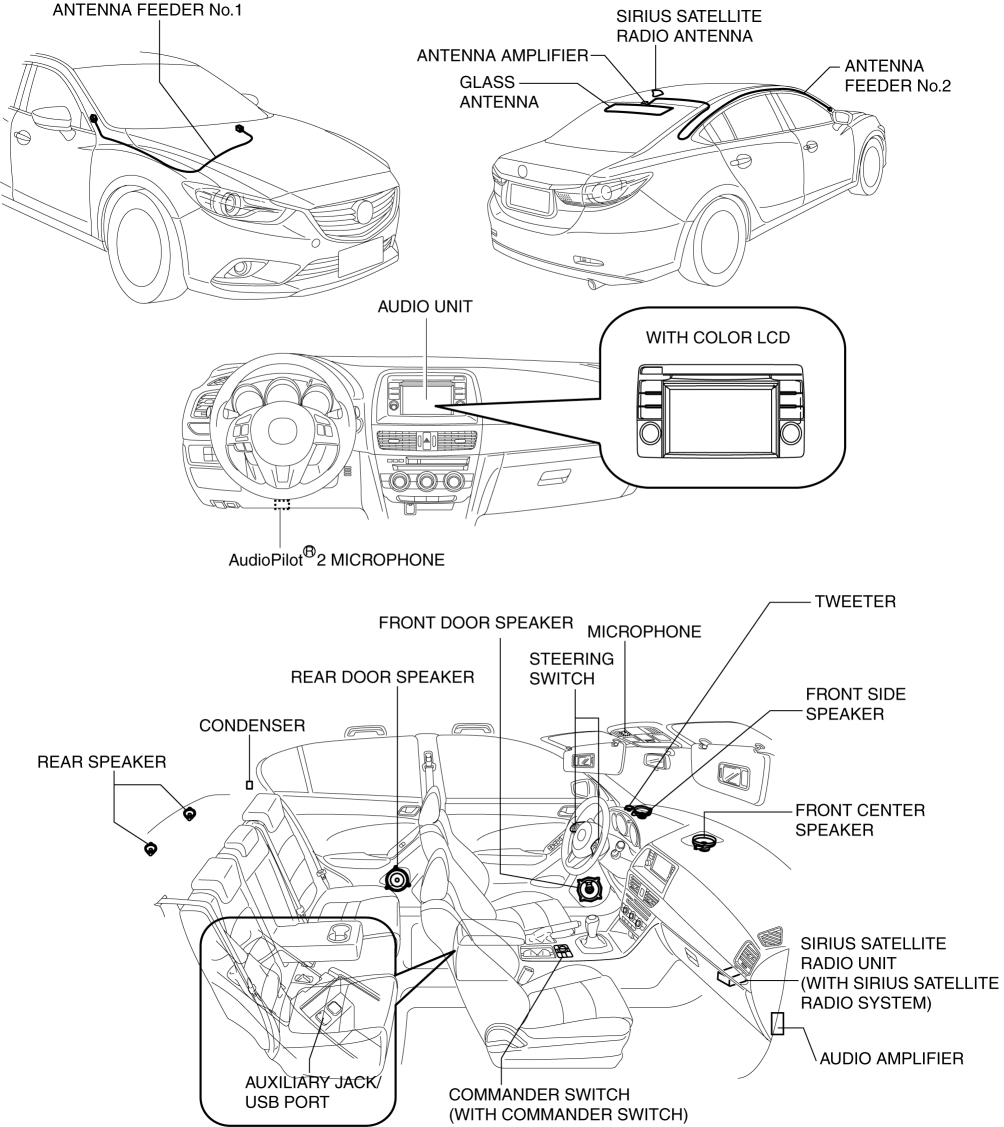 ANTENNA FEEDER No.1

SIRIUS SATELLITE RADIO ANTENNA

ANTENNA AMPLIFIER

GLASS ANTENNA

ANTENNA FEEDER No.2

AUDIO UNIT

WITH COLOR LCD

AudioPilot$^{®}$2 MICROPHONE

TWEETER

FRONT DOOR SPEAKER

MICROPHONE

STEERING SWITCH

REAR DOOR SPEAKER

FRONT SIDE SPEAKER

CONDENSER

REAR SPEAKER

FRONT CENTER SPEAKER

SIRIUS SATELLITE RADIO UNIT (WITH SIRIUS SATELLITE RADIO SYSTEM)

AUDIO AMPLIFIER

AUXILIARY JACK/ USB PORT

COMMANDER SWITCH (WITH COMMANDER SWITCH)