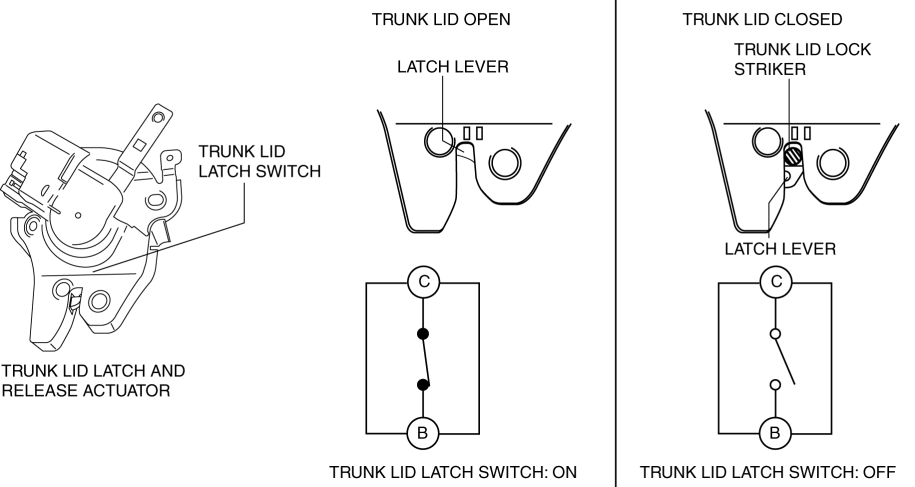 TRUNK LID LATCH SWITCH

TRUNK LID LATCH AND RELEASE ACTUATOR

TRUNK LID OPEN

LATCH LEVER

C

B

TRUNK LID LATCH SWITCH: ON

TRUNK LID CLOSED

TRUNK LID LOCK STRIKER

LATCH LEVER

C

B

TRUNK LID LATCH SWITCH: OFF