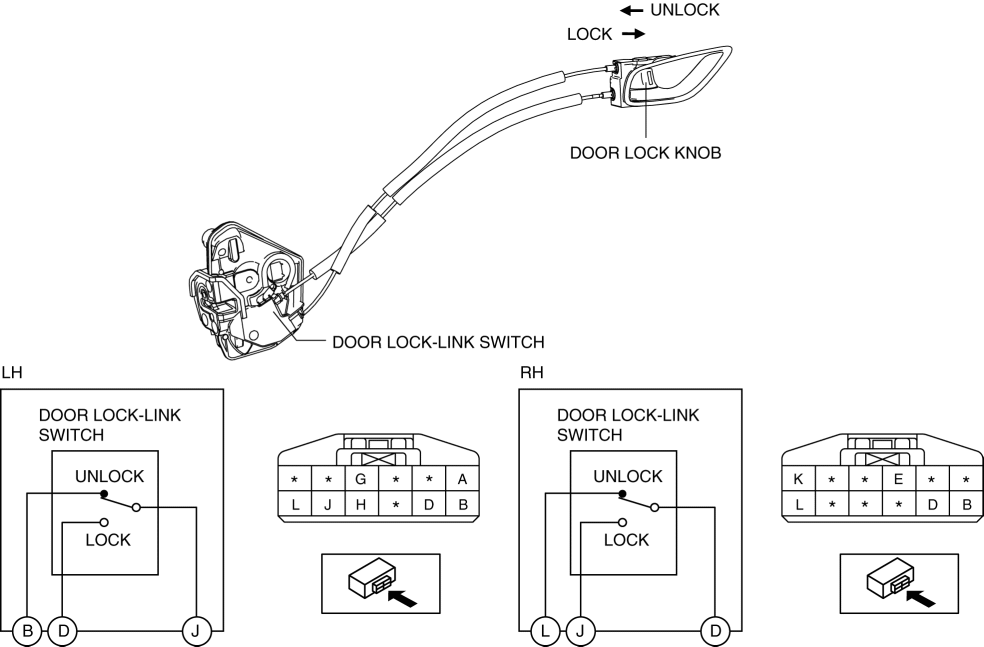 ← UNLOCK

LOCK →

DOOR LOCK KNOB

DOOR LOCK-LINK SWITCH

LH

DOOR LOCK-LINK SWITCH

UNLOCK

LOCK

B D J

| * | * | G | * | * | A |
|---|---|---|---|---|---|
| L | J | H | * | D | B |

RH

DOOR LOCK-LINK SWITCH

UNLOCK

LOCK

L J D

| K | * | * | E | * | * |
|---|---|---|---|---|---|
| L | * | * | * | D | B |