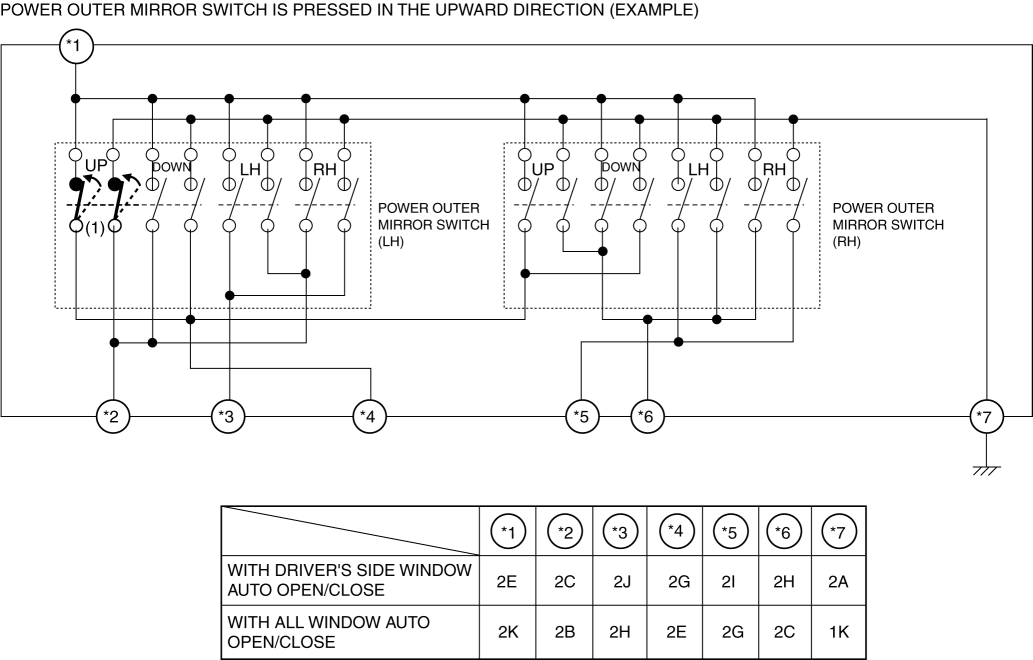 POWER OUTER MIRROR SWITCH IS PRESSED IN THE UPWARD DIRECTION (EXAMPLE)

*1

UP DOWN LH RH

(1)

POWER OUTER MIRROR SWITCH (LH)

UP DOWN LH RH

POWER OUTER MIRROR SWITCH (RH)

*2 *3 *4 *5 *6 *7

| | *1 | *2 | *3 | *4 | *5 | *6 | *7 |
|---|---|---|---|---|---|---|---|
| WITH DRIVER'S SIDE WINDOW AUTO OPEN/CLOSE | 2E | 2C | 2J | 2G | 2I | 2H | 2A |
| WITH ALL WINDOW AUTO OPEN/CLOSE | 2K | 2B | 2H | 2E | 2G | 2C | 1K |