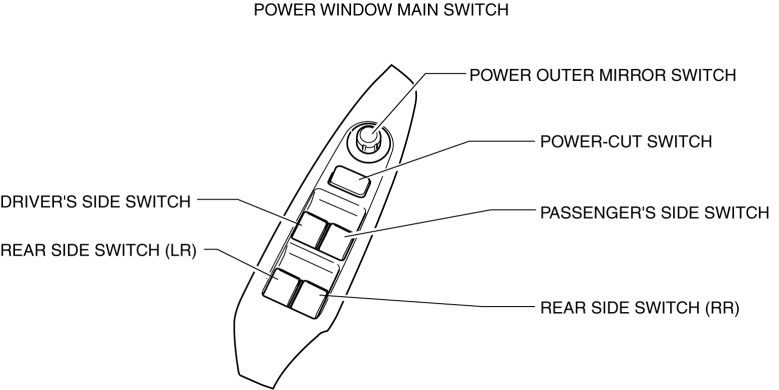 POWER WINDOW MAIN SWITCH

POWER OUTER MIRROR SWITCH

POWER-CUT SWITCH

DRIVER'S SIDE SWITCH

PASSENGER'S SIDE SWITCH

REAR SIDE SWITCH (LR)

REAR SIDE SWITCH (RR)