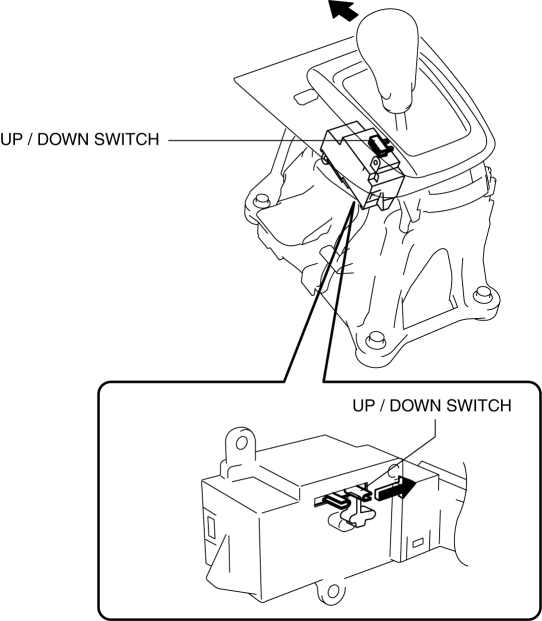 UP / DOWN SWITCH

UP / DOWN SWITCH