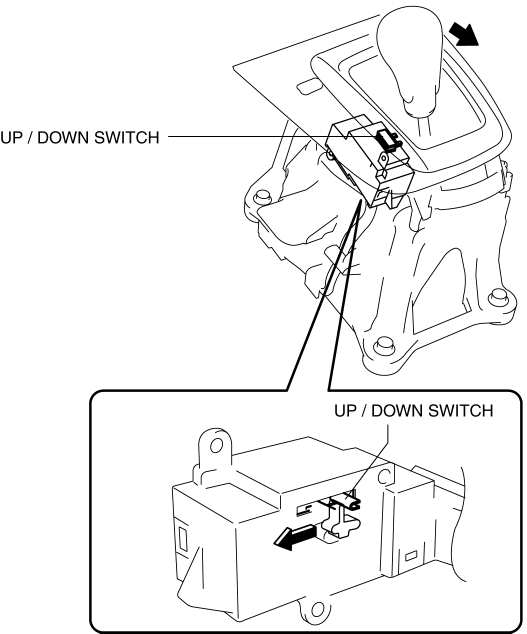 UP / DOWN SWITCH

UP / DOWN SWITCH