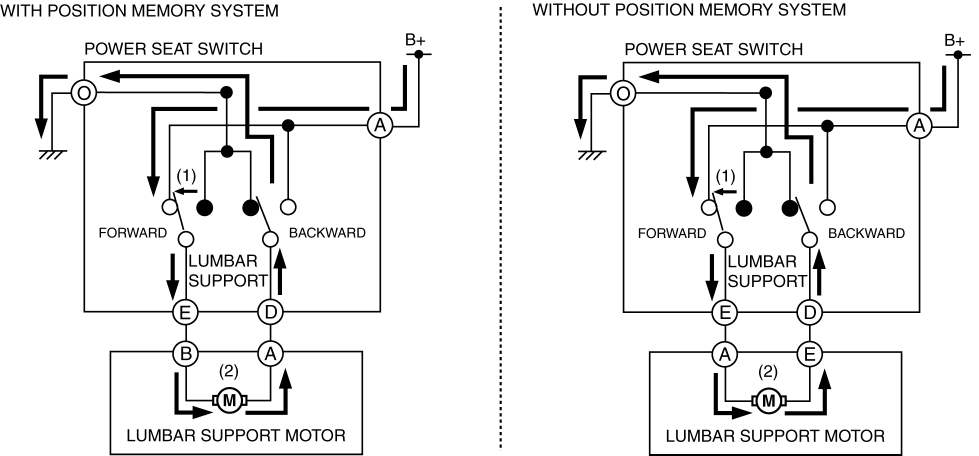 WITH POSITION MEMORY SYSTEM

POWER SEAT SWITCH

B+

O

A

(1)

FORWARD

BACKWARD

LUMBAR SUPPORT

E

D

B

A

(2)

M

LUMBAR SUPPORT MOTOR

WITHOUT POSITION MEMORY SYSTEM

POWER SEAT SWITCH

B+

O

A

(1)

FORWARD

BACKWARD

LUMBAR SUPPORT

E

D

A

E

(2)

M

LUMBAR SUPPORT MOTOR