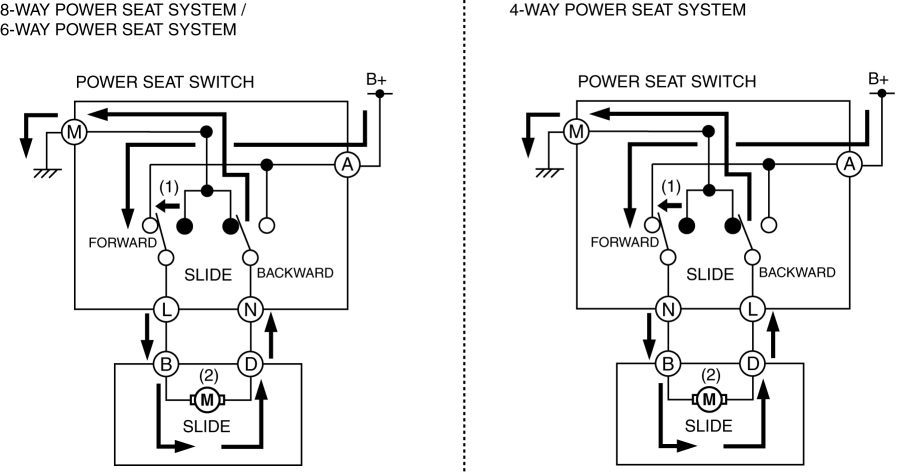 8-WAY POWER SEAT SYSTEM /
6-WAY POWER SEAT SYSTEM

POWER SEAT SWITCH
B+
M
A
(1)
FORWARD
SLIDE
BACKWARD
L
N
B
D
(2)
M
SLIDE

4-WAY POWER SEAT SYSTEM

POWER SEAT SWITCH
B+
M
A
(1)
FORWARD
SLIDE
BACKWARD
N
L
B
D
(2)
M
SLIDE