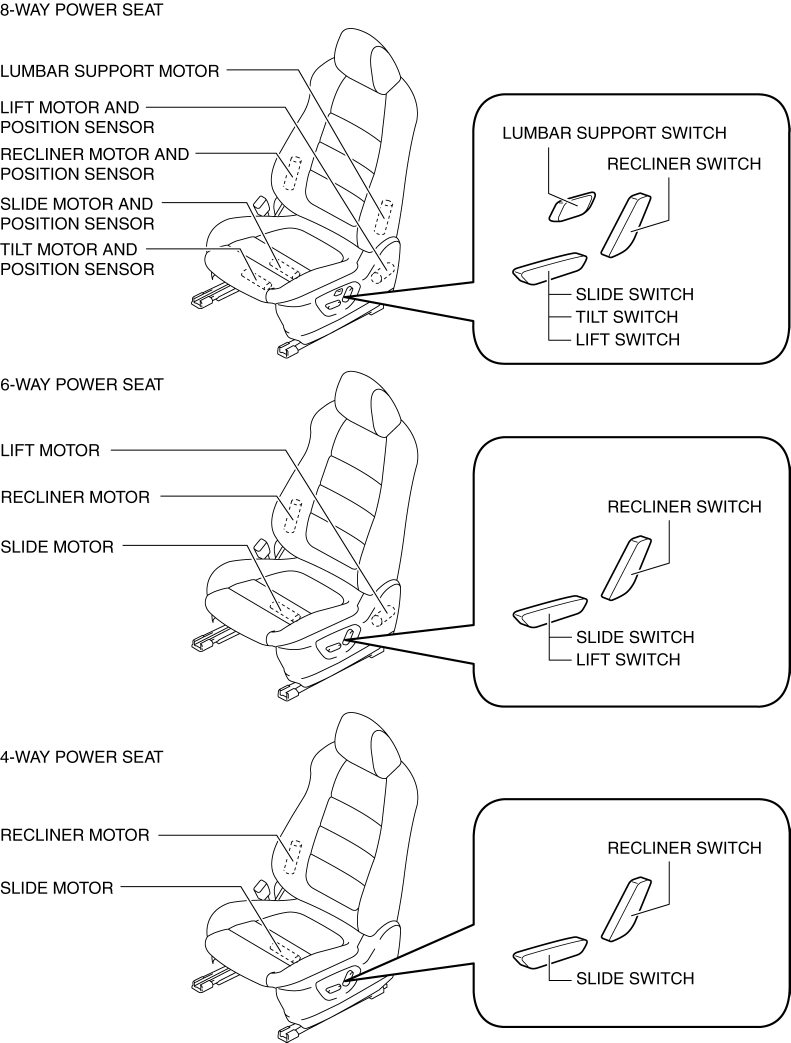 8-WAY POWER SEAT

LUMBAR SUPPORT MOTOR

LIFT MOTOR AND POSITION SENSOR

RECLINER MOTOR AND POSITION SENSOR

SLIDE MOTOR AND POSITION SENSOR

TILT MOTOR AND POSITION SENSOR

LUMBAR SUPPORT SWITCH

RECLINER SWITCH

SLIDE SWITCH

TILT SWITCH

LIFT SWITCH

6-WAY POWER SEAT

LIFT MOTOR

RECLINER MOTOR

SLIDE MOTOR

RECLINER SWITCH

SLIDE SWITCH

LIFT SWITCH

4-WAY POWER SEAT

RECLINER MOTOR

SLIDE MOTOR

RECLINER SWITCH

SLIDE SWITCH