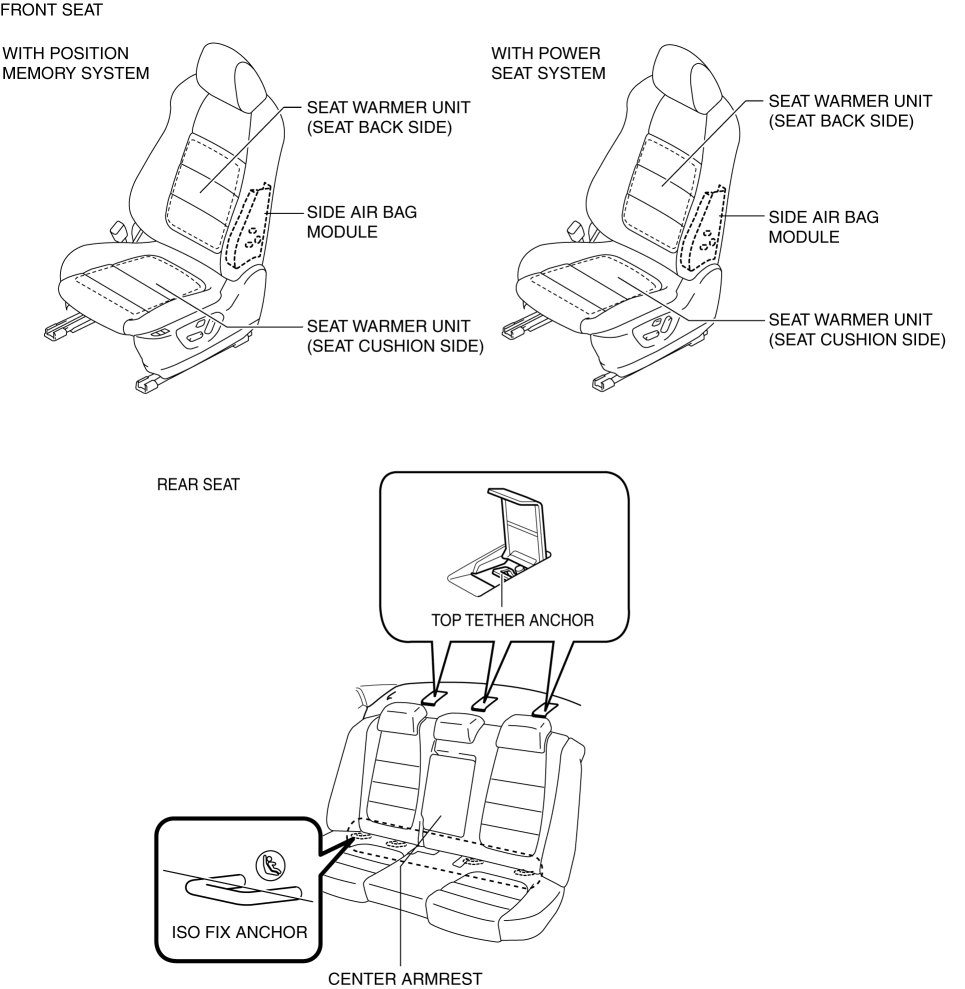 FRONT SEAT

WITH POSITION MEMORY SYSTEM

SEAT WARMER UNIT (SEAT BACK SIDE)

SIDE AIR BAG MODULE

SEAT WARMER UNIT (SEAT CUSHION SIDE)

WITH POWER SEAT SYSTEM

SEAT WARMER UNIT (SEAT BACK SIDE)

SIDE AIR BAG MODULE

SEAT WARMER UNIT (SEAT CUSHION SIDE)

REAR SEAT

TOP TETHER ANCHOR

ISO FIX ANCHOR

CENTER ARMREST