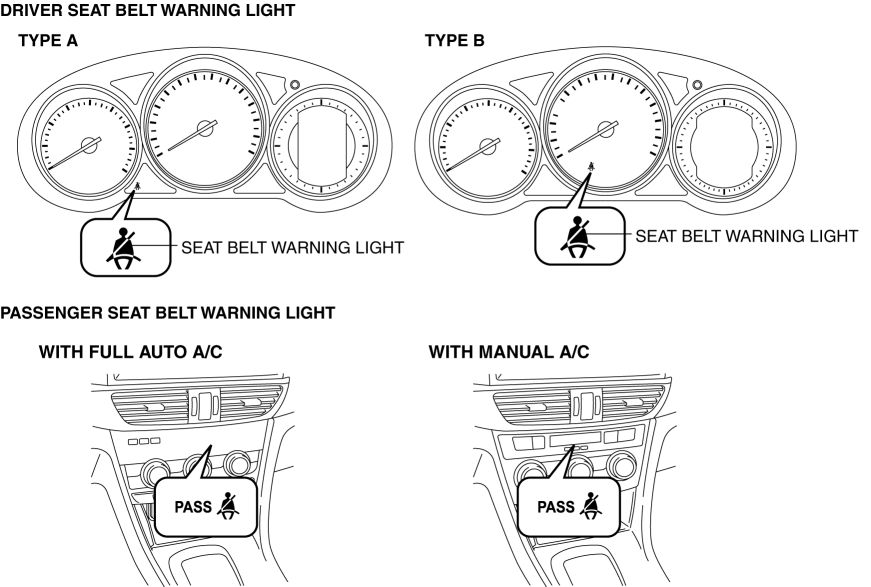 DRIVER SEAT BELT WARNING LIGHT

TYPE A

SEAT BELT WARNING LIGHT

TYPE B

SEAT BELT WARNING LIGHT

PASSENGER SEAT BELT WARNING LIGHT

WITH FULL AUTO A/C

PASS

WITH MANUAL A/C

PASS