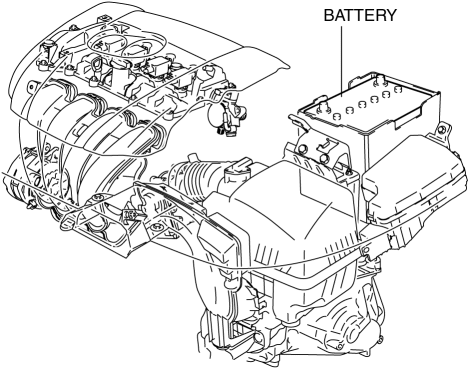 BATTERY