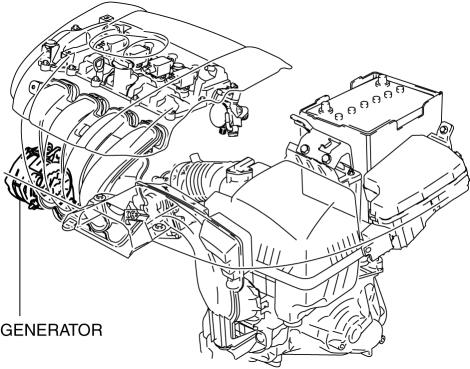 GENERATOR