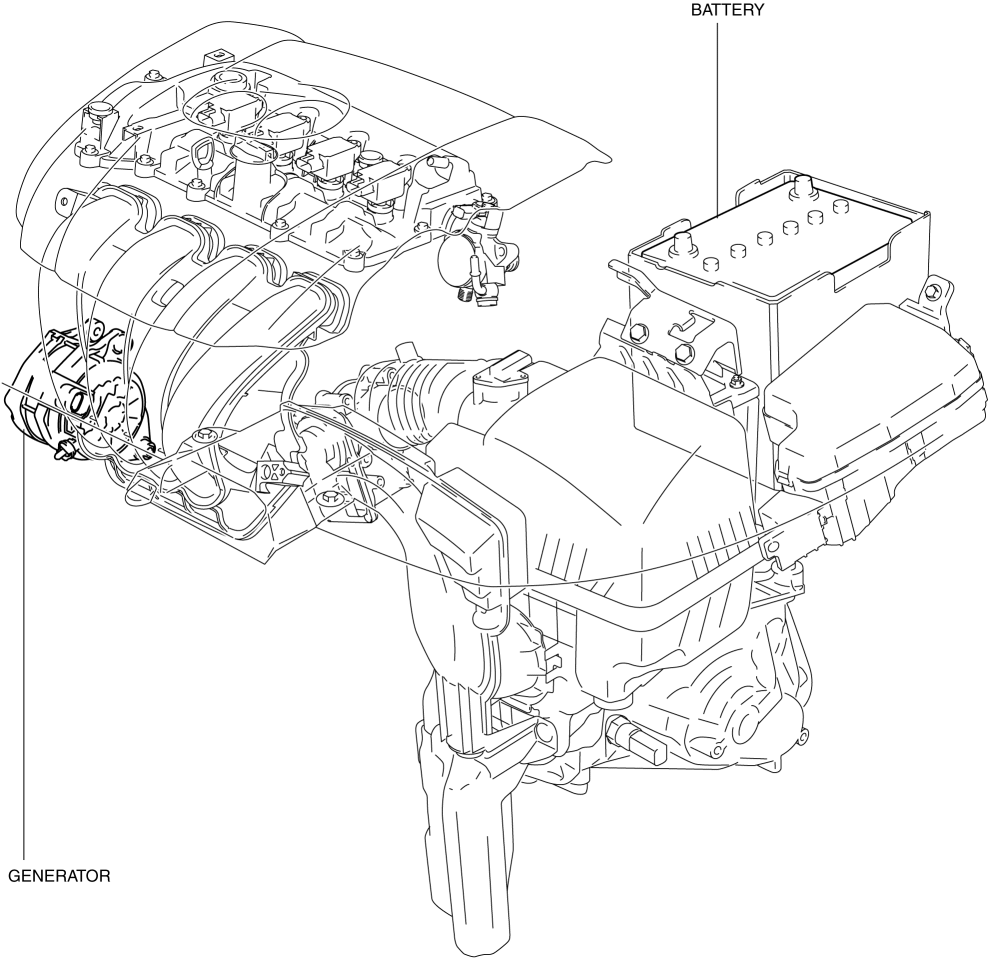 BATTERY

GENERATOR