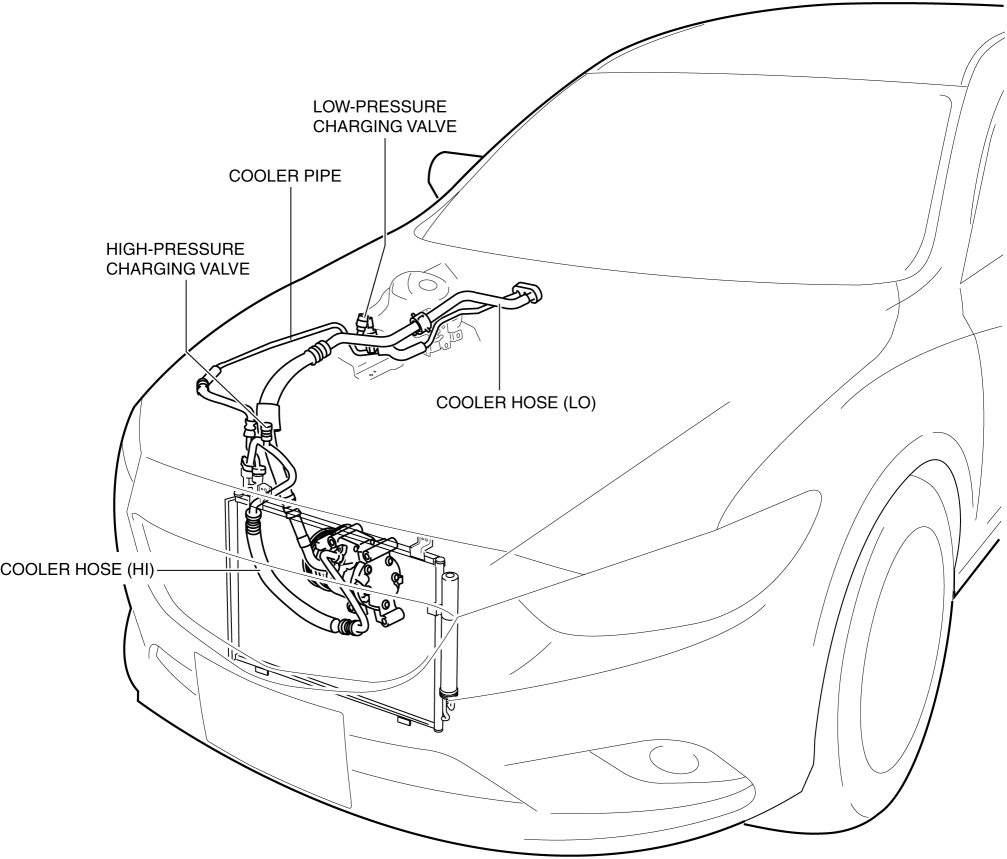 LOW-PRESSURE CHARGING VALVE

COOLER PIPE

HIGH-PRESSURE CHARGING VALVE

COOLER HOSE (LO)

COOLER HOSE (HI)