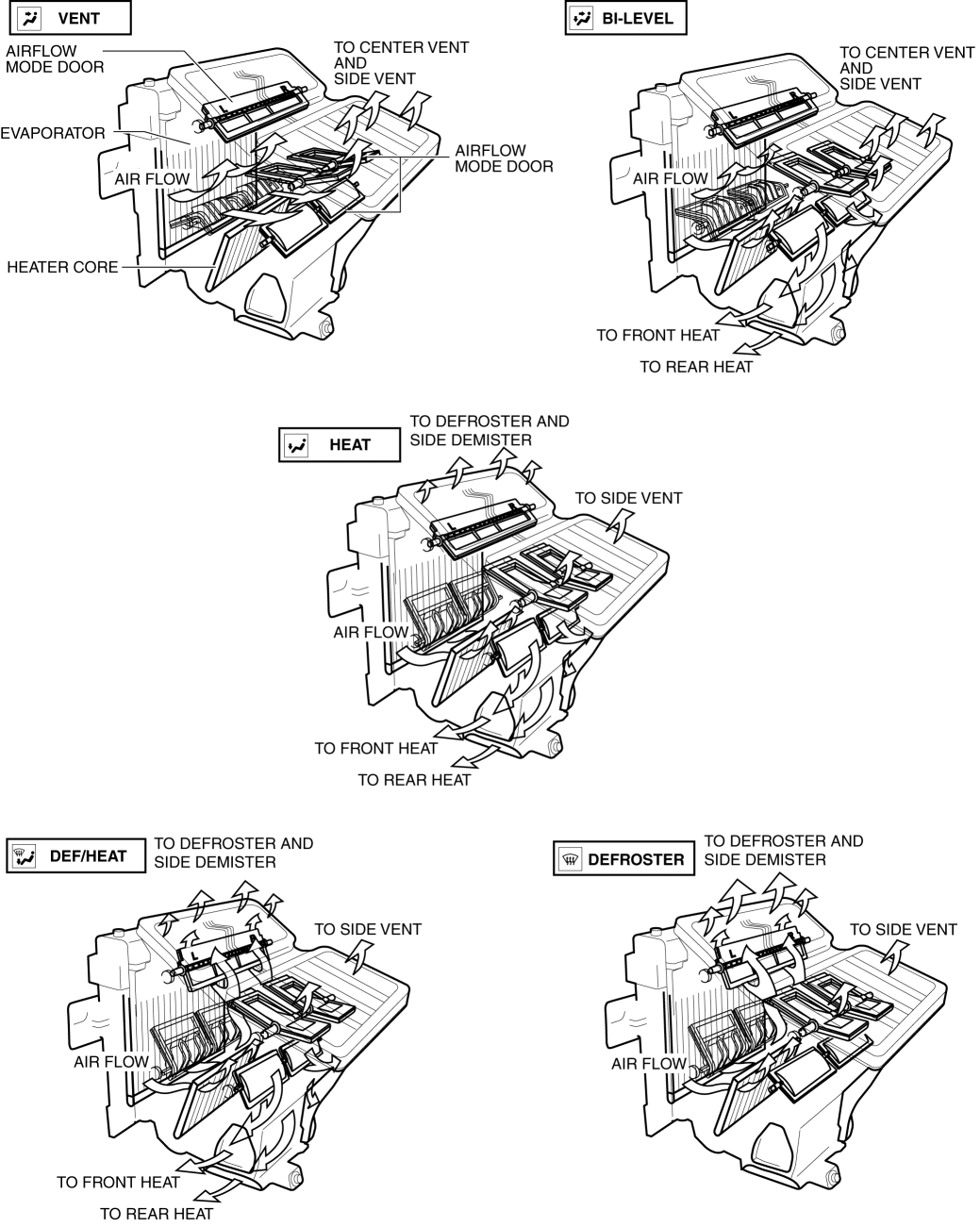 VENT

AIRFLOW MODE DOOR

TO CENTER VENT AND SIDE VENT

EVAPORATOR

AIR FLOW

AIRFLOW MODE DOOR

HEATER CORE

BI-LEVEL

TO CENTER VENT AND SIDE VENT

AIR FLOW

TO FRONT HEAT

TO REAR HEAT

HEAT

TO DEFROSTER AND SIDE DEMISTER

TO SIDE VENT

AIR FLOW

TO FRONT HEAT

TO REAR HEAT

DEF/HEAT

TO DEFROSTER AND SIDE DEMISTER

TO SIDE VENT

AIR FLOW

TO FRONT HEAT

TO REAR HEAT

DEFROSTER

TO DEFROSTER AND SIDE DEMISTER

TO SIDE VENT

AIR FLOW