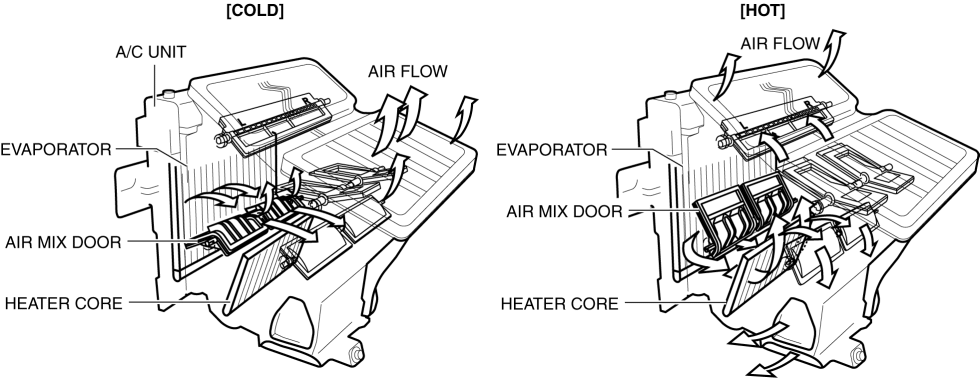 [COLD]

A/C UNIT

AIR FLOW

EVAPORATOR

AIR MIX DOOR

HEATER CORE

[HOT]

AIR FLOW

EVAPORATOR

AIR MIX DOOR

HEATER CORE