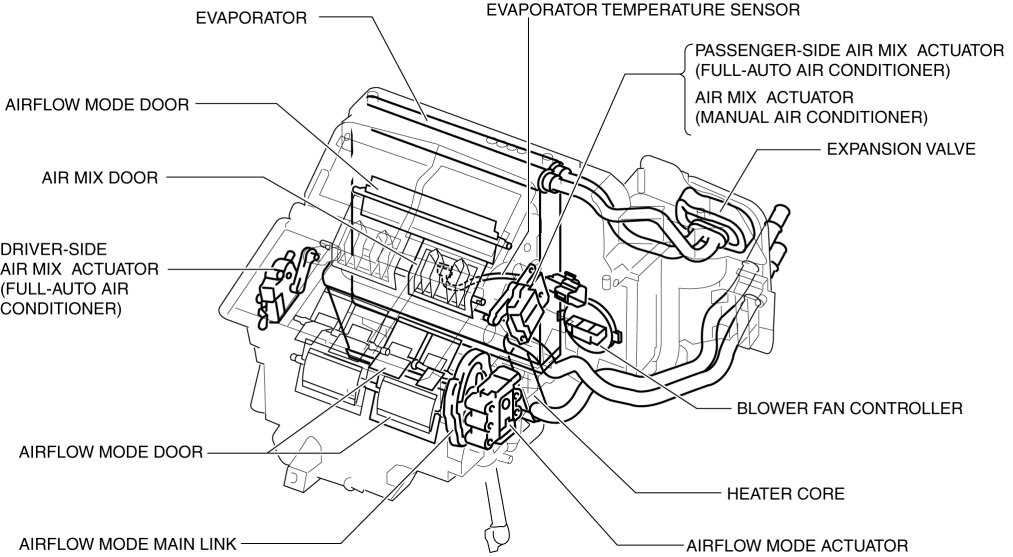 EVAPORATOR

EVAPORATOR TEMPERATURE SENSOR

PASSENGER-SIDE AIR MIX ACTUATOR (FULL-AUTO AIR CONDITIONER)

AIR MIX ACTUATOR (MANUAL AIR CONDITIONER)

AIRFLOW MODE DOOR

EXPANSION VALVE

AIR MIX DOOR

DRIVER-SIDE AIR MIX ACTUATOR (FULL-AUTO AIR CONDITIONER)

BLOWER FAN CONTROLLER

AIRFLOW MODE DOOR

HEATER CORE

AIRFLOW MODE MAIN LINK

AIRFLOW MODE ACTUATOR