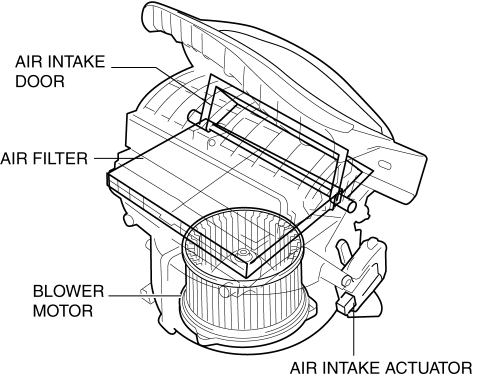 AIR INTAKE DOOR

AIR FILTER

BLOWER MOTOR

AIR INTAKE ACTUATOR