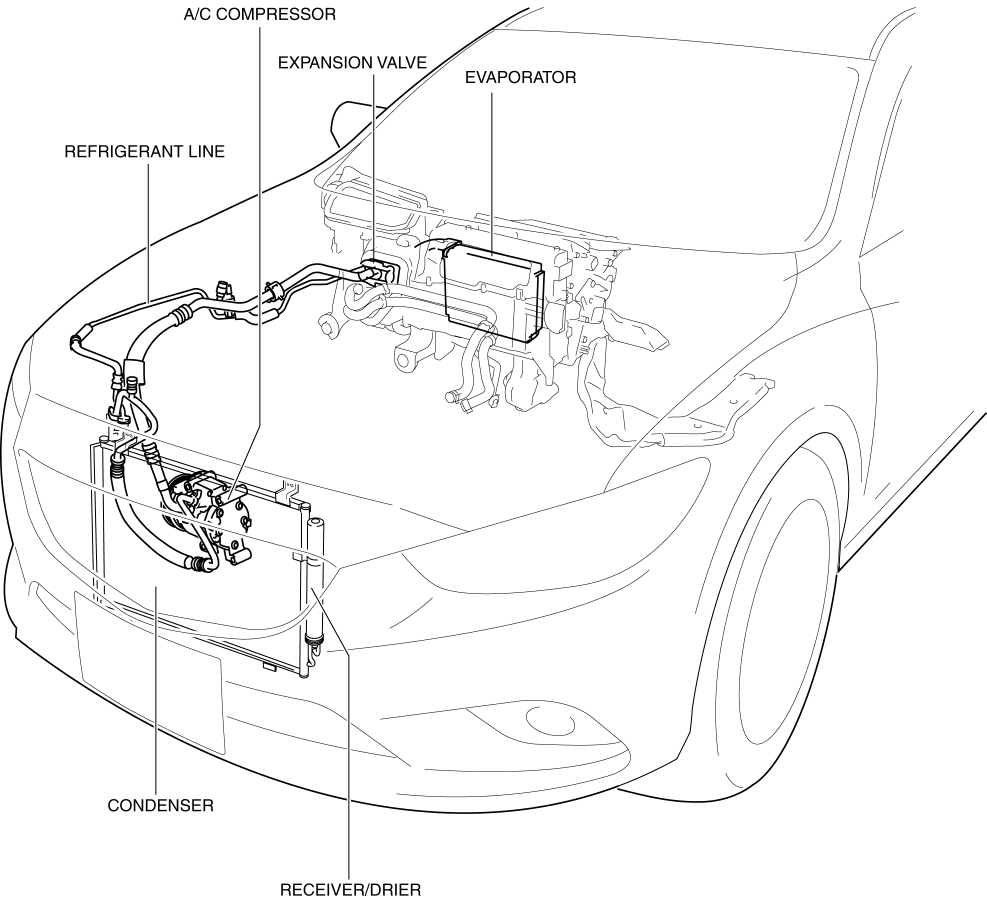 A/C COMPRESSOR
EXPANSION VALVE
EVAPORATOR
REFRIGERANT LINE
CONDENSER
RECEIVER/DRIER