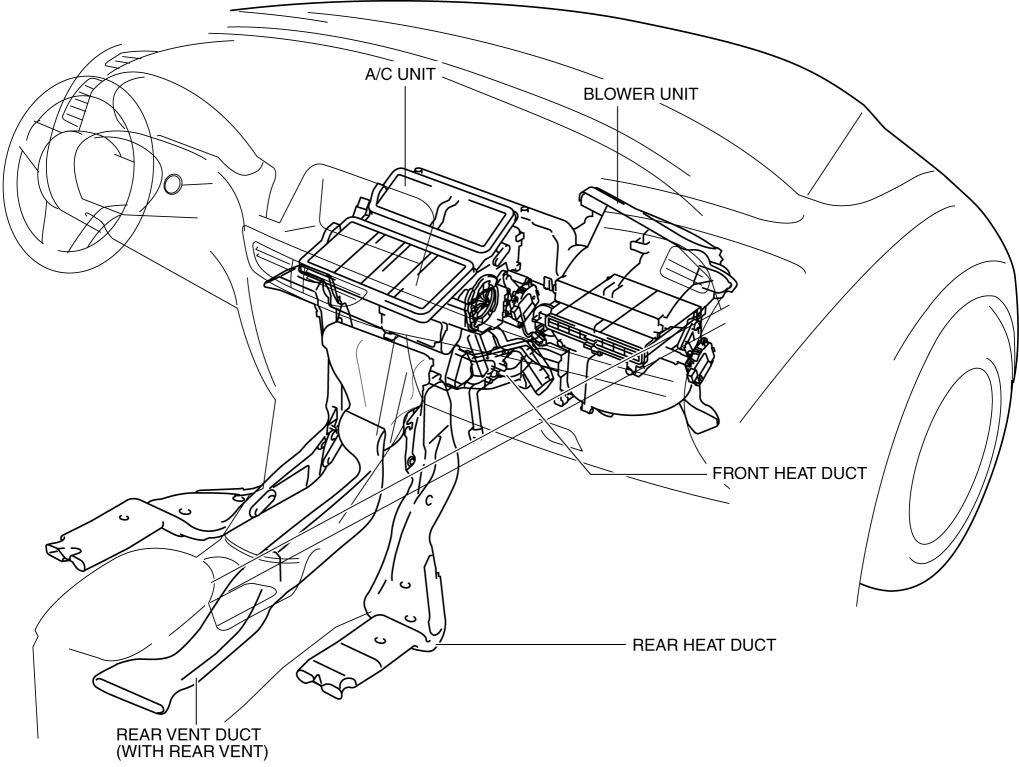 A/C UNIT

BLOWER UNIT

FRONT HEAT DUCT

REAR HEAT DUCT

REAR VENT DUCT
(WITH REAR VENT)