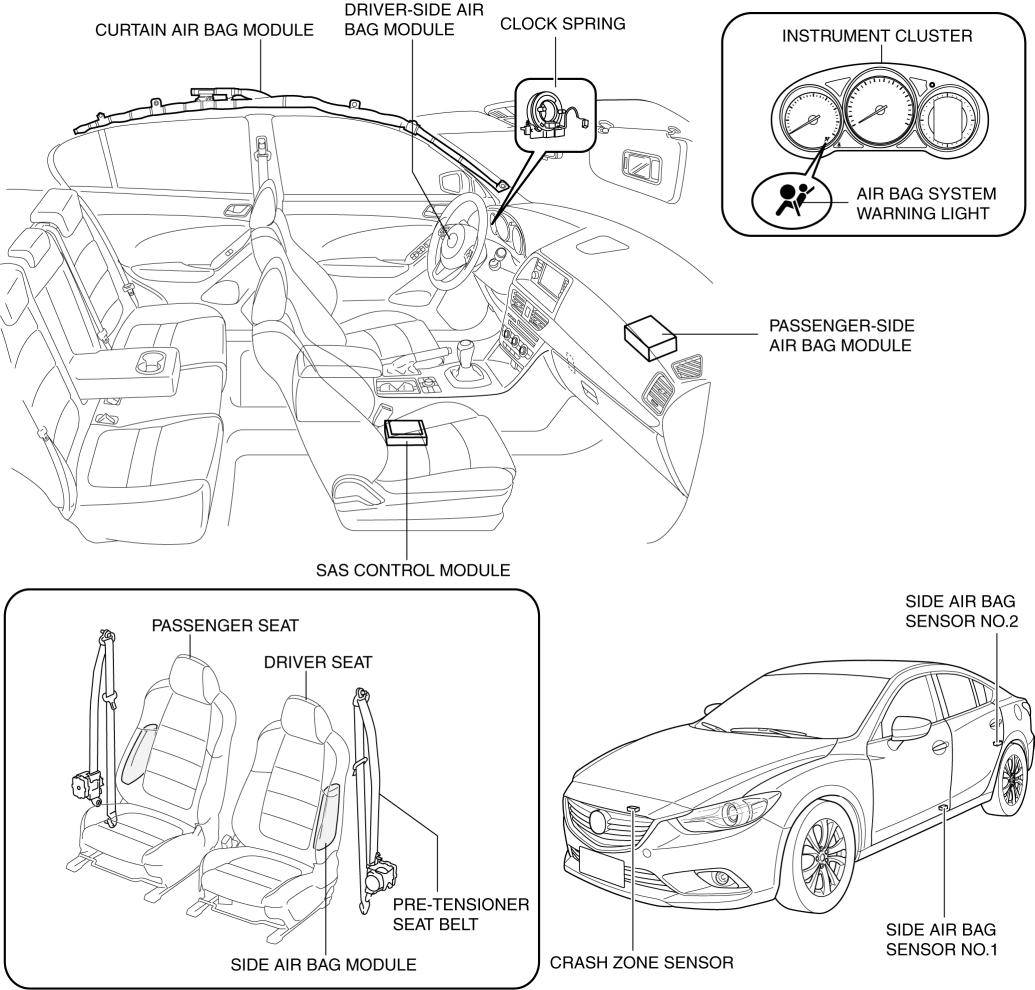 CURTAIN AIR BAG MODULE

DRIVER-SIDE AIR BAG MODULE

CLOCK SPRING

INSTRUMENT CLUSTER

AIR BAG SYSTEM WARNING LIGHT

PASSENGER-SIDE AIR BAG MODULE

SAS CONTROL MODULE

PASSENGER SEAT

DRIVER SEAT

PRE-TENSIONER SEAT BELT

SIDE AIR BAG MODULE

SIDE AIR BAG SENSOR NO.2

CRASH ZONE SENSOR

SIDE AIR BAG SENSOR NO.1