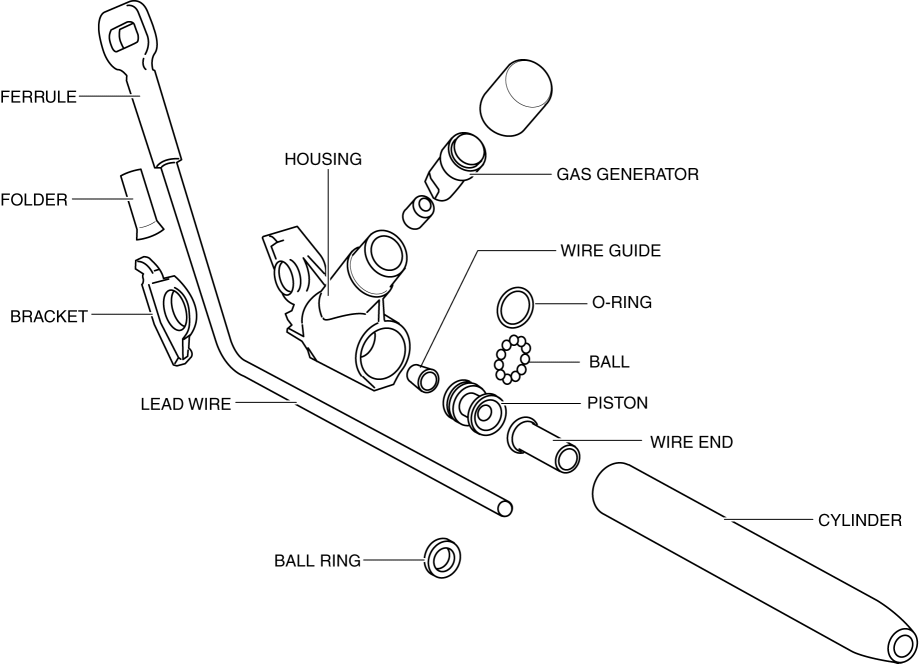 FERRULE
HOUSING
GAS GENERATOR
FOLDER
WIRE GUIDE
O-RING
BRACKET
BALL
LEAD WIRE
PISTON
WIRE END
CYLINDER
BALL RING