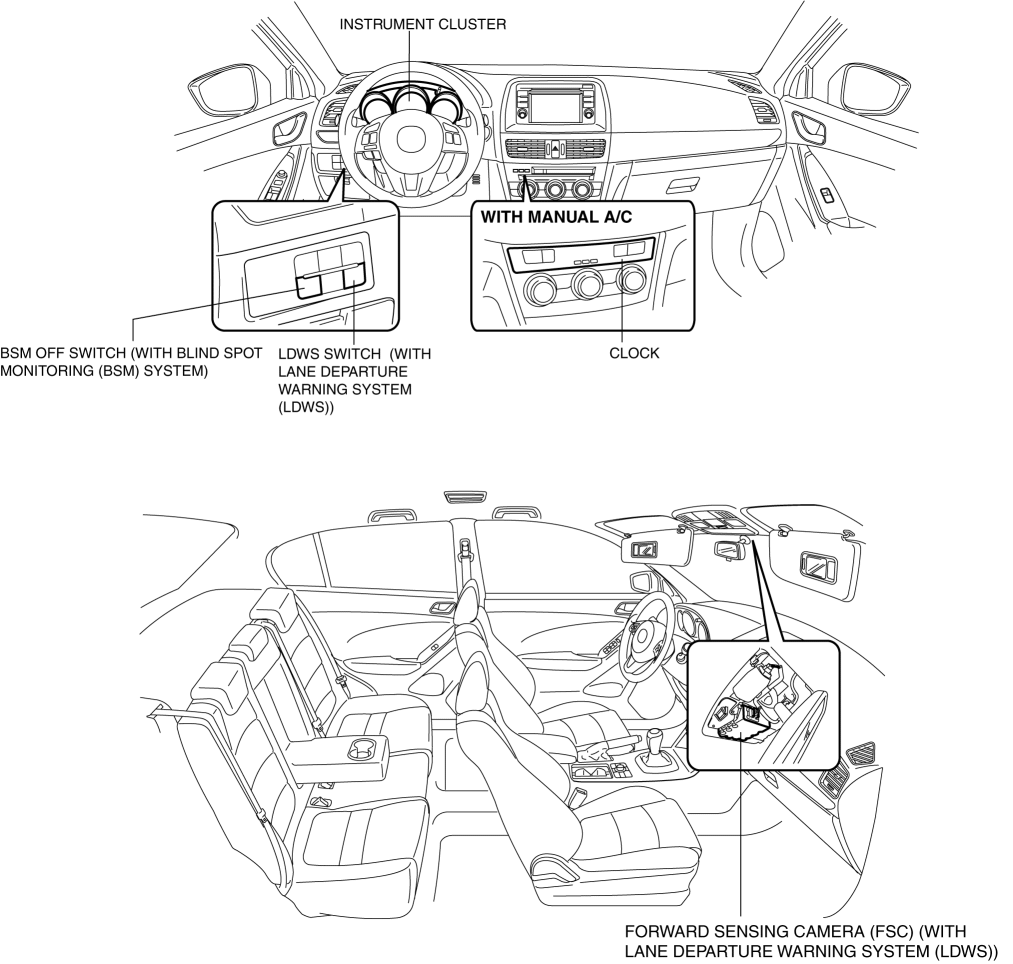 INSTRUMENT CLUSTER

WITH MANUAL A/C

BSM OFF SWITCH (WITH BLIND SPOT MONITORING (BSM) SYSTEM)

LDWS SWITCH (WITH LANE DEPARTURE WARNING SYSTEM (LDWS))

CLOCK

FORWARD SENSING CAMERA (FSC) (WITH LANE DEPARTURE WARNING SYSTEM (LDWS))