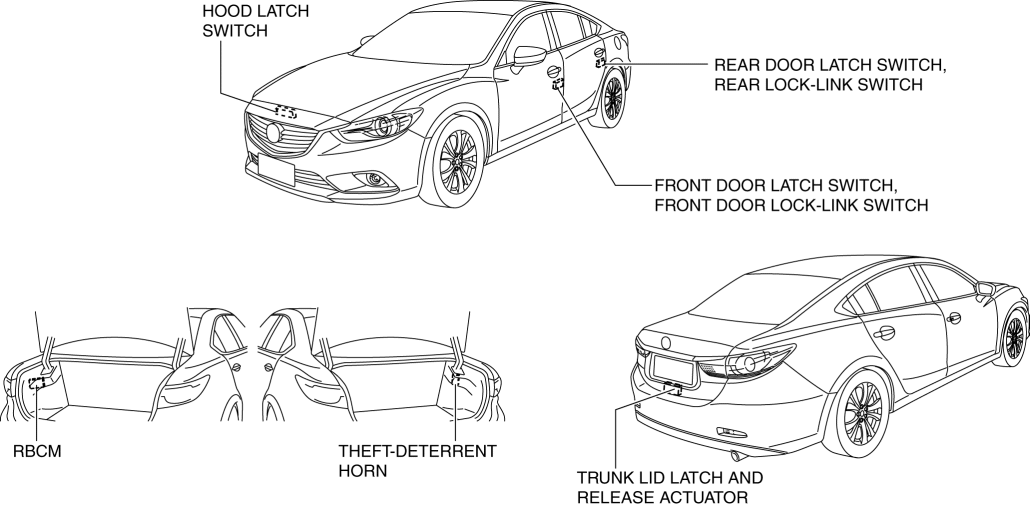 HOOD LATCH SWITCH

REAR DOOR LATCH SWITCH, REAR LOCK-LINK SWITCH

FRONT DOOR LATCH SWITCH, FRONT DOOR LOCK-LINK SWITCH

RBCM

THEFT-DETERRENT HORN

TRUNK LID LATCH AND RELEASE ACTUATOR