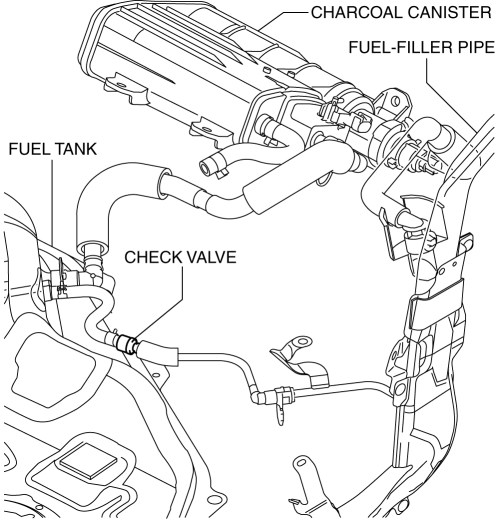 CHARCOAL CANISTER

FUEL-FILLER PIPE

FUEL TANK

CHECK VALVE