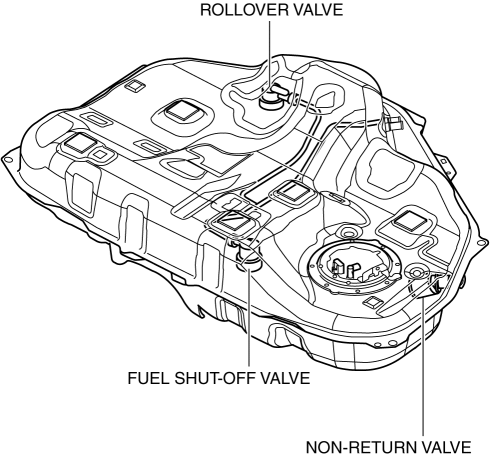 ROLLOVER VALVE

FUEL SHUT-OFF VALVE

NON-RETURN VALVE