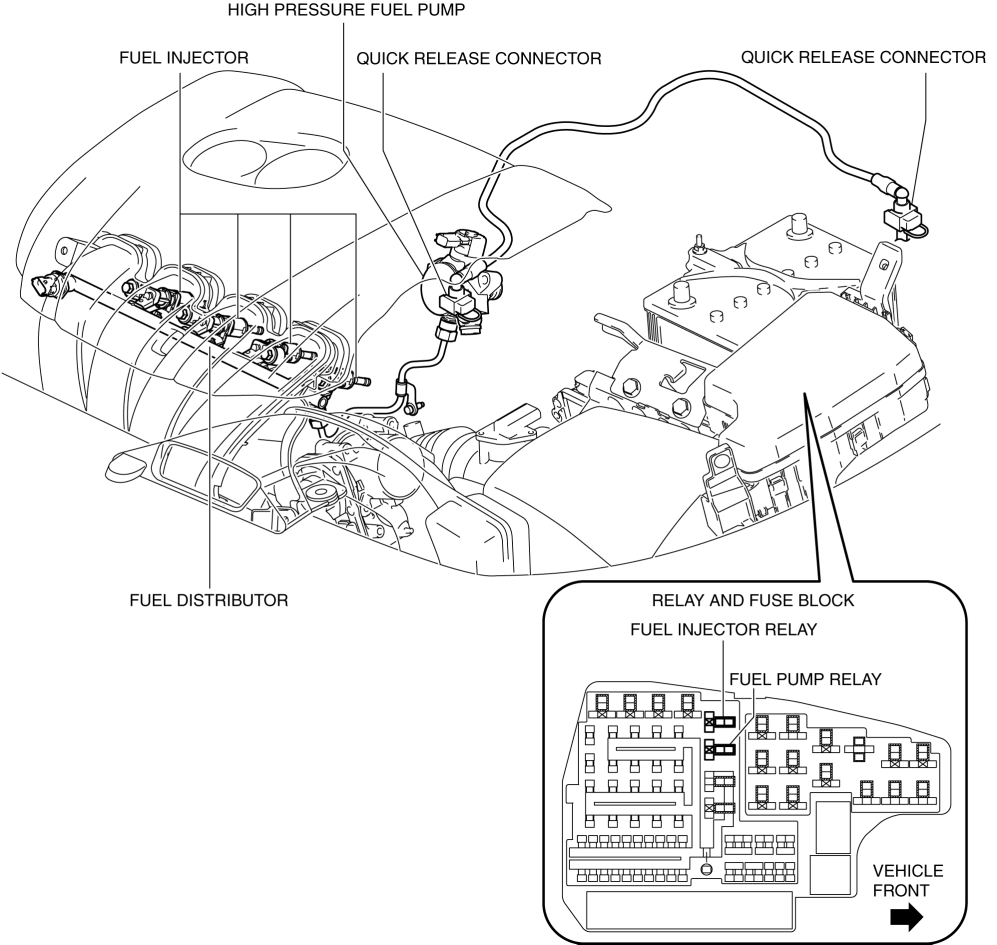 HIGH PRESSURE FUEL PUMP

FUEL INJECTOR

QUICK RELEASE CONNECTOR

QUICK RELEASE CONNECTOR

FUEL DISTRIBUTOR

RELAY AND FUSE BLOCK

FUEL INJECTOR RELAY

FUEL PUMP RELAY

VEHICLE FRONT