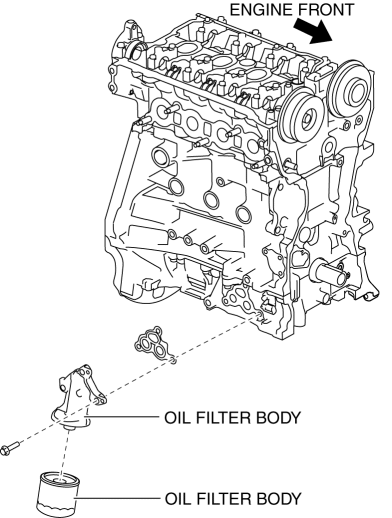 ENGINE FRONT

OIL FILTER BODY

OIL FILTER BODY