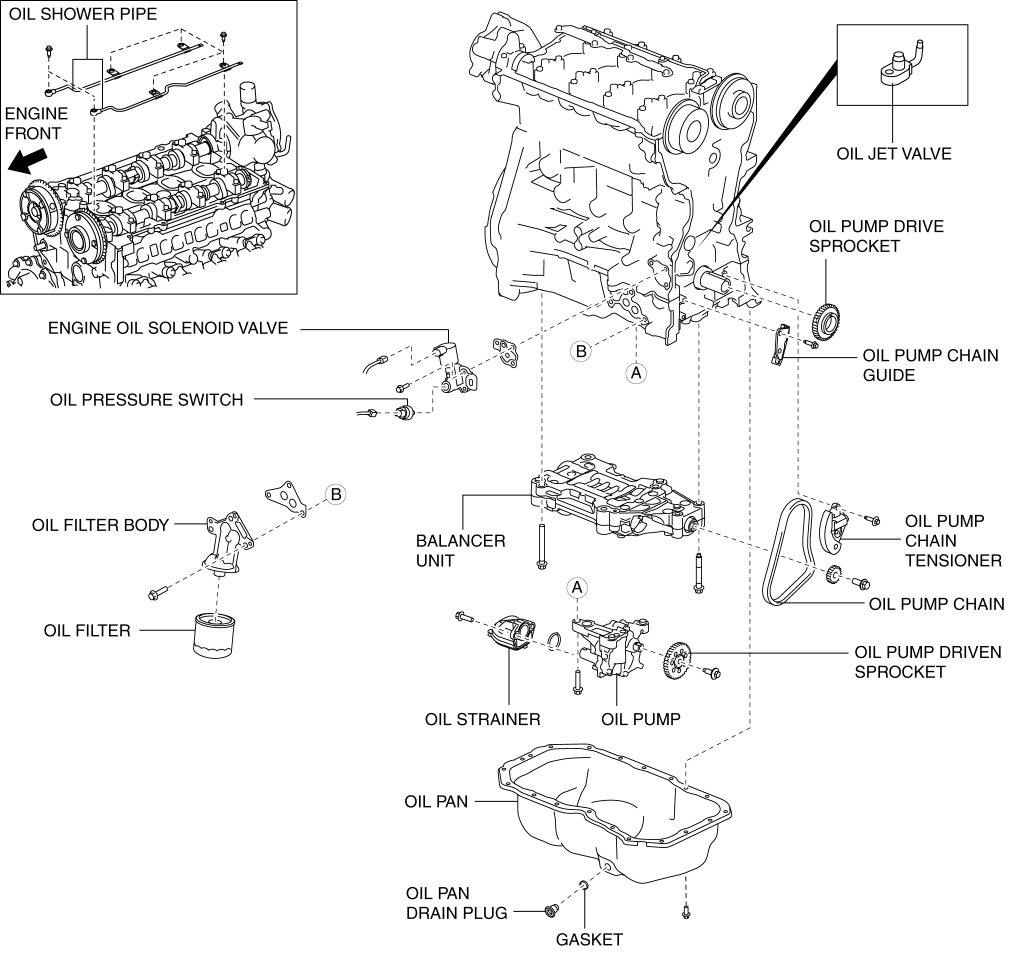 OIL SHOWER PIPE

ENGINE FRONT

OIL JET VALVE

OIL PUMP DRIVE SPROCKET

ENGINE OIL SOLENOID VALVE

B

A

OIL PUMP CHAIN GUIDE

OIL PRESSURE SWITCH

B

OIL FILTER BODY

BALANCER UNIT

OIL PUMP CHAIN TENSIONER

OIL PUMP CHAIN

OIL FILTER

A

OIL PUMP DRIVEN SPROCKET

OIL STRAINER

OIL PUMP

OIL PAN

OIL PAN DRAIN PLUG

GASKET