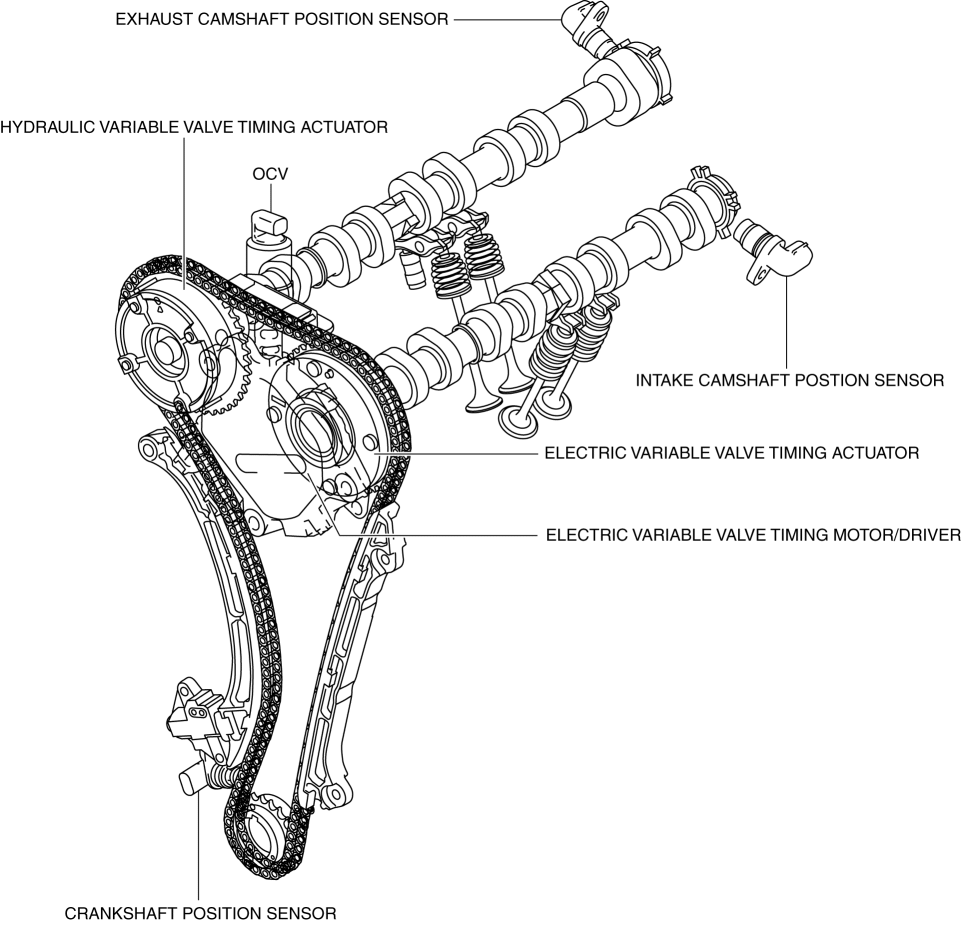 EXHAUST CAMSHAFT POSITION SENSOR

HYDRAULIC VARIABLE VALVE TIMING ACTUATOR

OCV

INTAKE CAMSHAFT POSTION SENSOR

ELECTRIC VARIABLE VALVE TIMING ACTUATOR

ELECTRIC VARIABLE VALVE TIMING MOTOR/DRIVER

CRANKSHAFT POSITION SENSOR