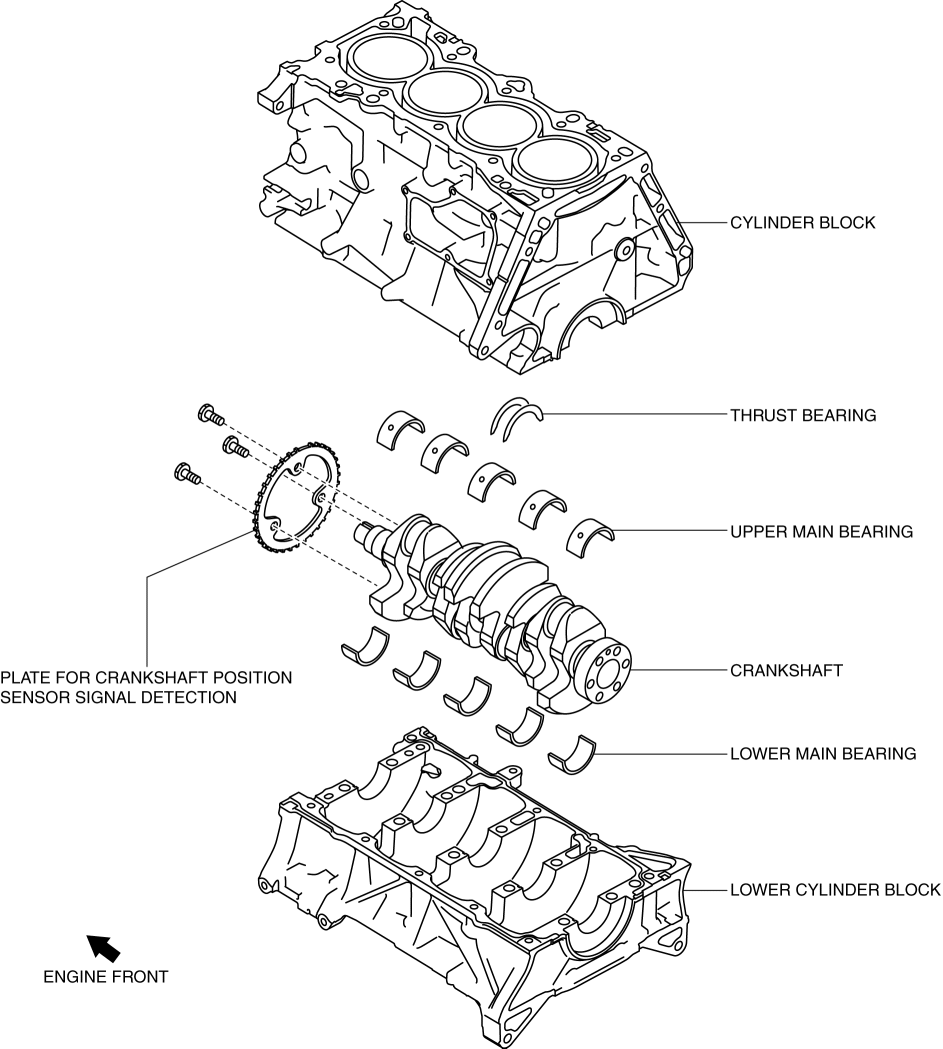 CYLINDER BLOCK

THRUST BEARING

UPPER MAIN BEARING

PLATE FOR CRANKSHAFT POSITION SENSOR SIGNAL DETECTION

CRANKSHAFT

LOWER MAIN BEARING

LOWER CYLINDER BLOCK

ENGINE FRONT