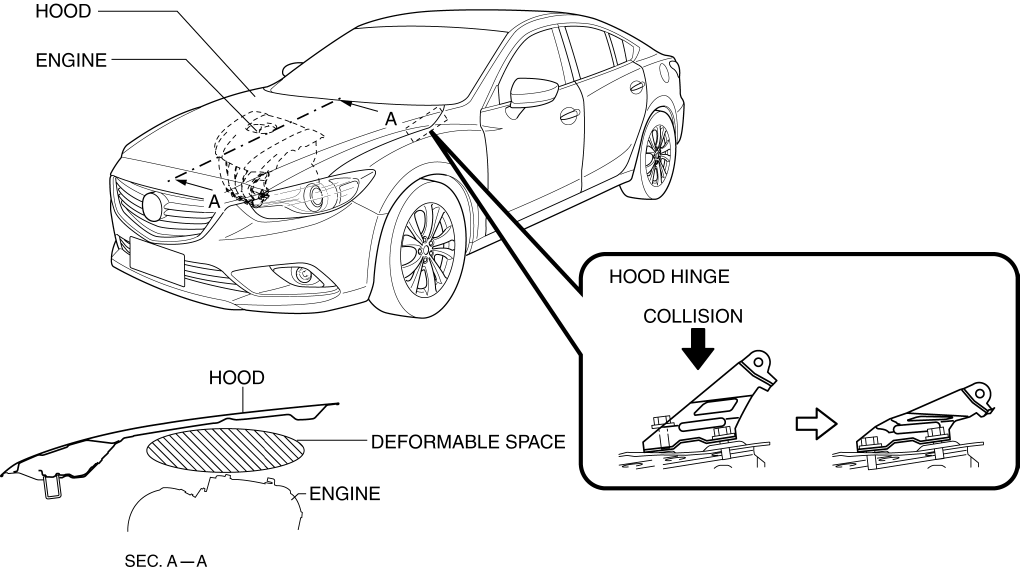 HOOD
ENGINE
A
A
HOOD HINGE
COLLISION
HOOD
DEFORMABLE SPACE
ENGINE
SEC. A—A