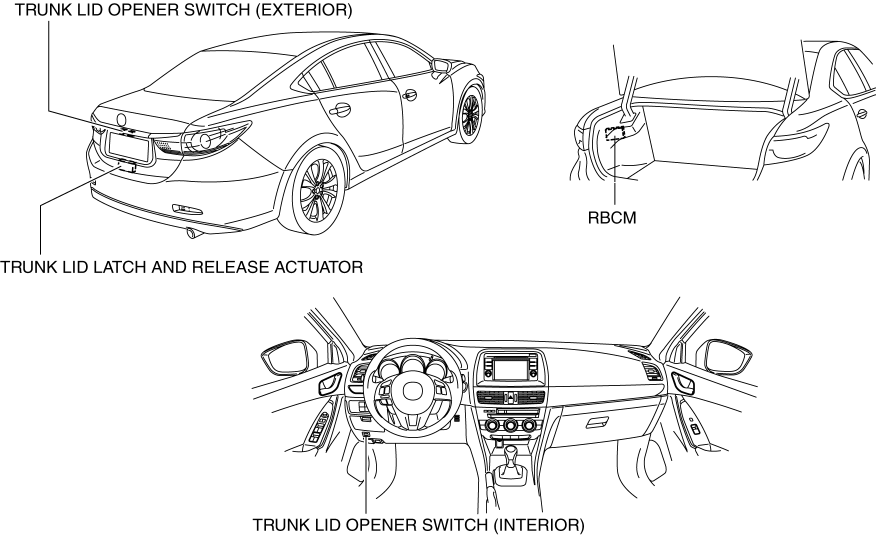 TRUNK LID OPENER SWITCH (EXTERIOR)

RBCM

TRUNK LID LATCH AND RELEASE ACTUATOR

TRUNK LID OPENER SWITCH (INTERIOR)