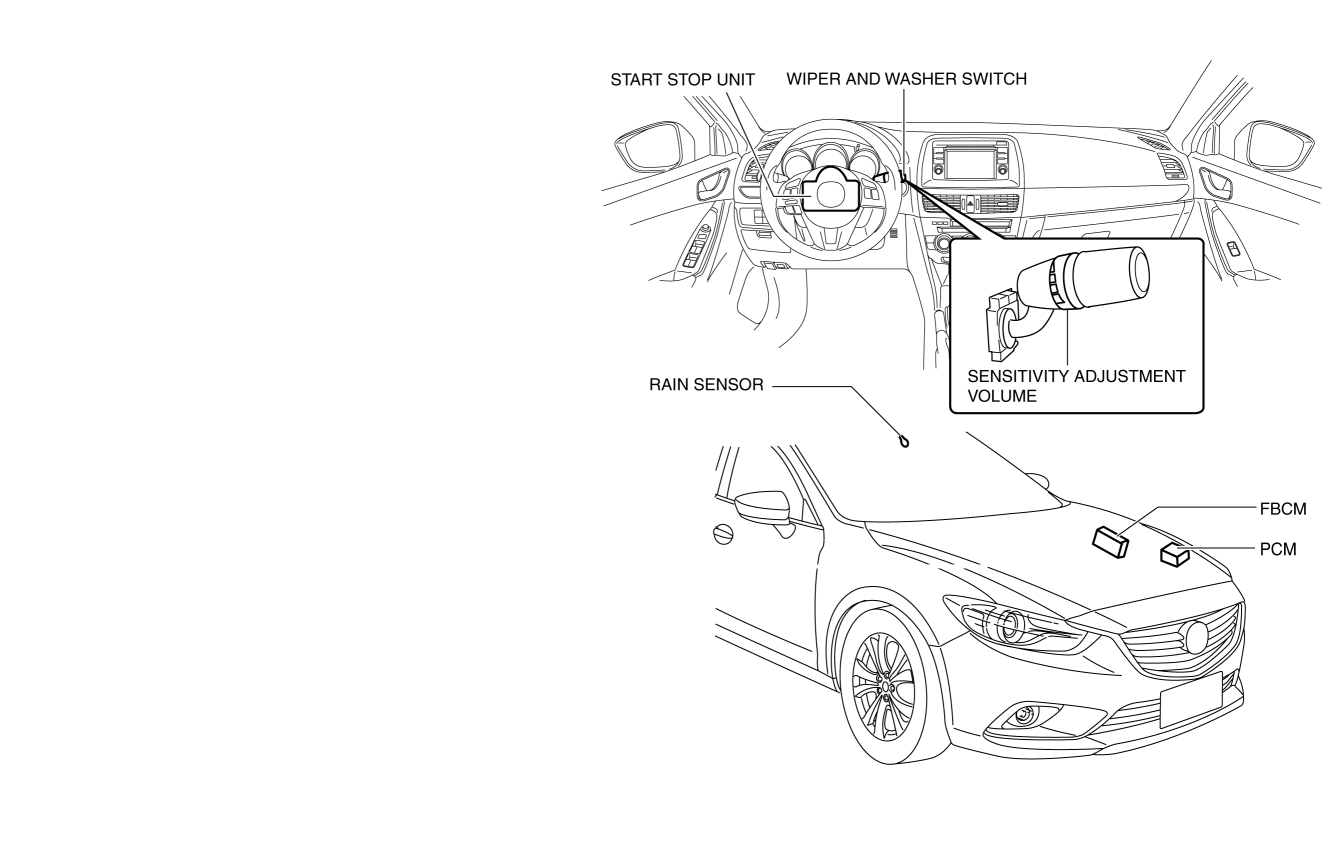 START STOP UNIT
WIPER AND WASHER SWITCH
SENSITIVITY ADJUSTMENT VOLUME
RAIN SENSOR
FBCM
PCM