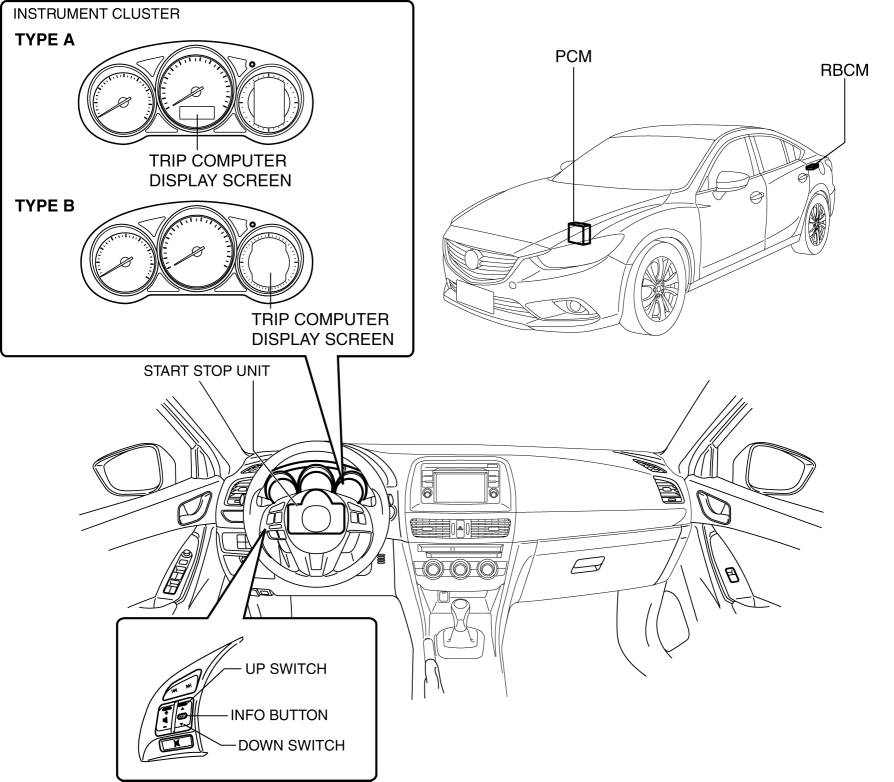 INSTRUMENT CLUSTER

TYPE A

TRIP COMPUTER DISPLAY SCREEN

TYPE B

TRIP COMPUTER DISPLAY SCREEN

PCM

RBCM

START STOP UNIT

UP SWITCH

INFO BUTTON

DOWN SWITCH