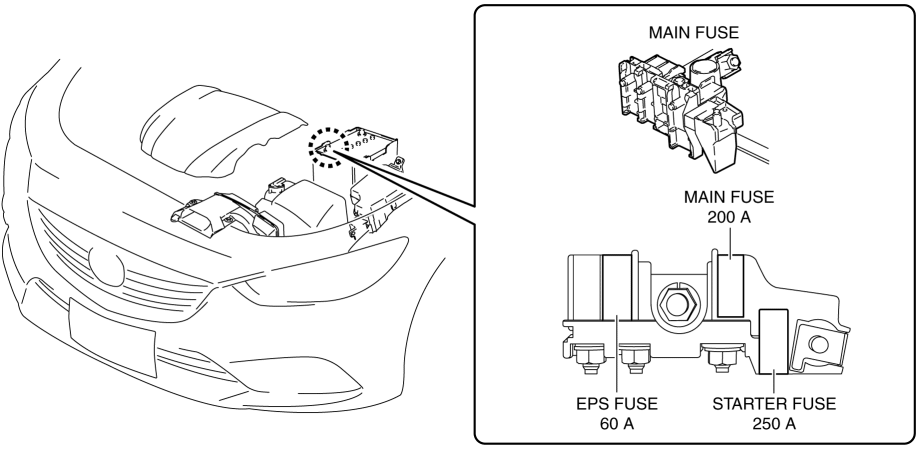 MAIN FUSE

MAIN FUSE
200 A

EPS FUSE
60 A

STARTER FUSE
250 A