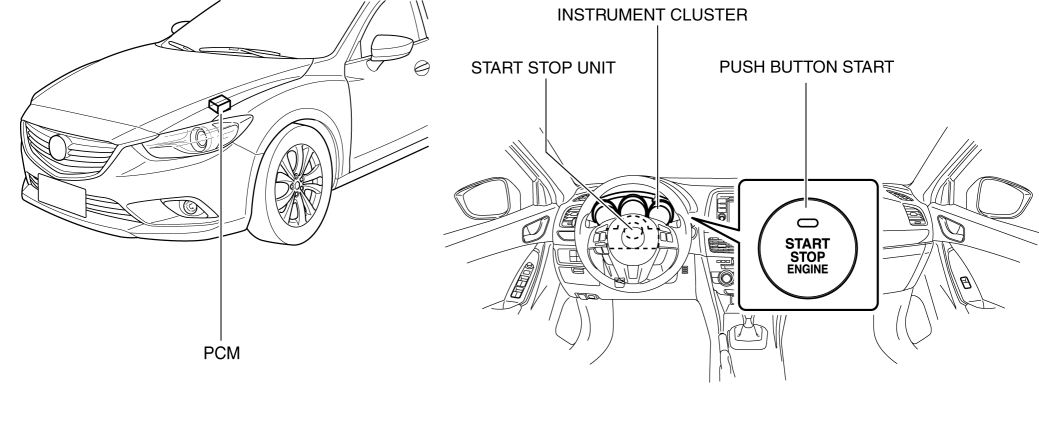 INSTRUMENT CLUSTER

START STOP UNIT

PUSH BUTTON START

START
STOP
ENGINE

PCM