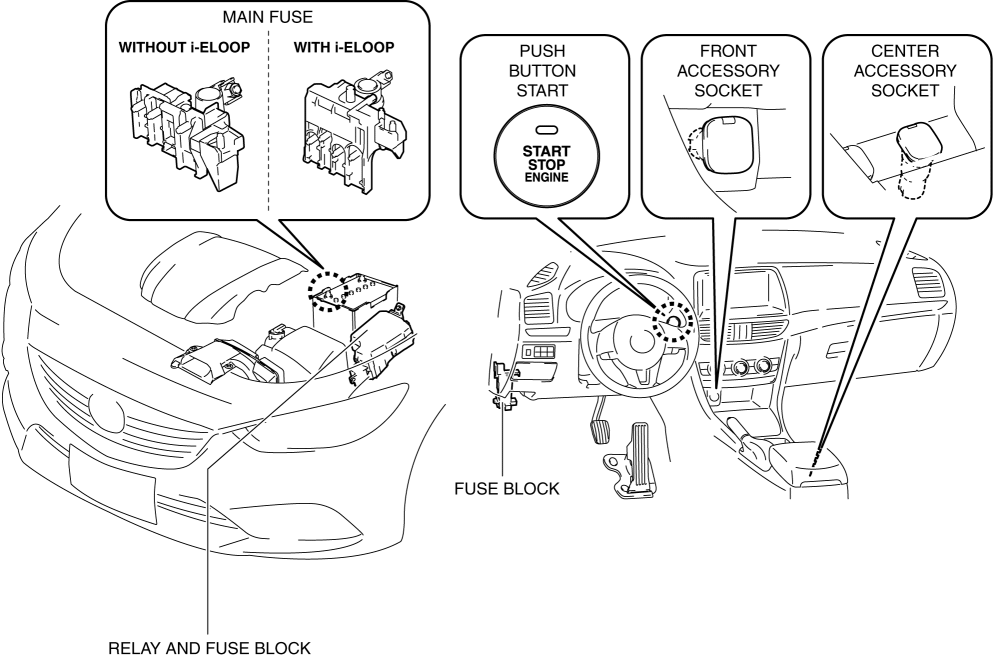 MAIN FUSE

WITHOUT i-ELOOP

WITH i-ELOOP

PUSH BUTTON START

START STOP ENGINE

FRONT ACCESSORY SOCKET

CENTER ACCESSORY SOCKET

FUSE BLOCK

RELAY AND FUSE BLOCK