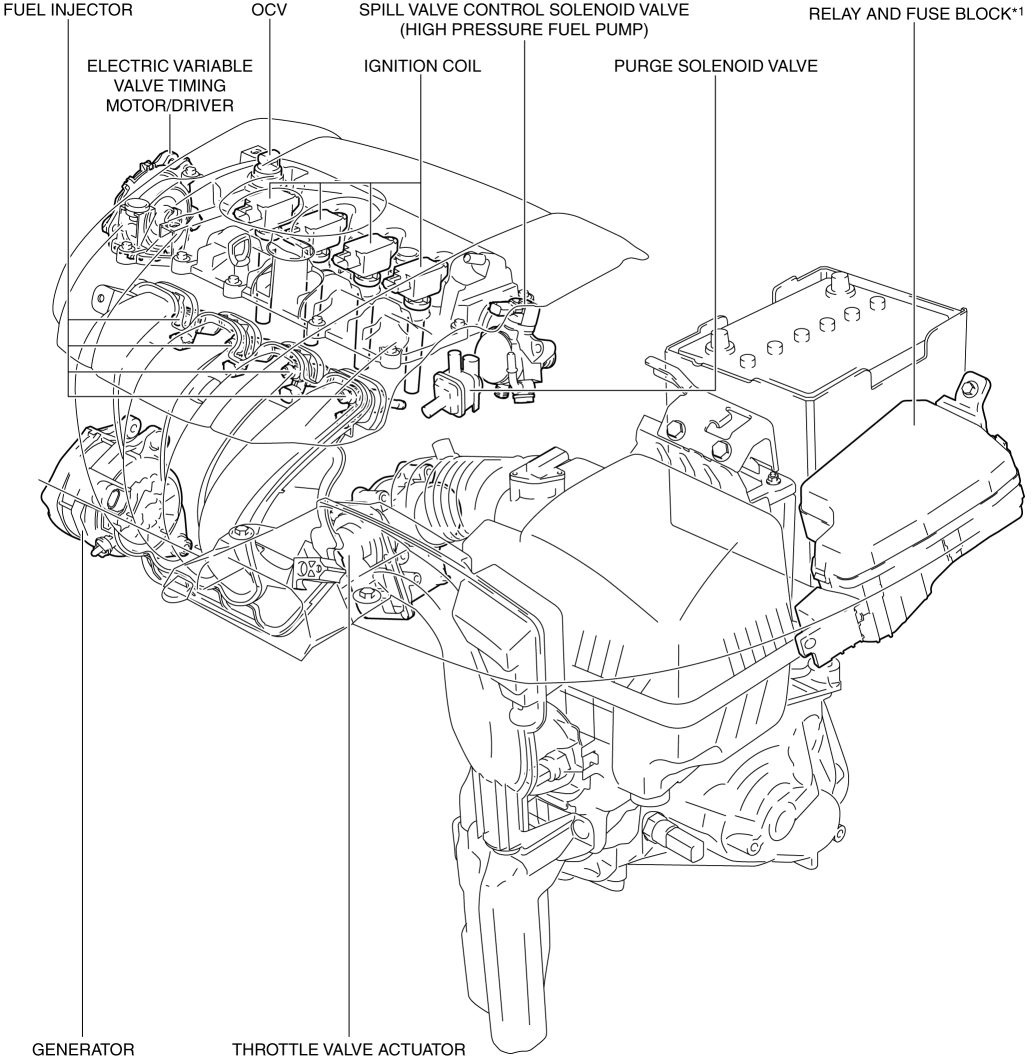 FUEL INJECTOR

OCV

SPILL VALVE CONTROL SOLENOID VALVE (HIGH PRESSURE FUEL PUMP)

RELAY AND FUSE BLOCK*1

ELECTRIC VARIABLE VALVE TIMING MOTOR/DRIVER

IGNITION COIL

PURGE SOLENOID VALVE

GENERATOR

THROTTLE VALVE ACTUATOR