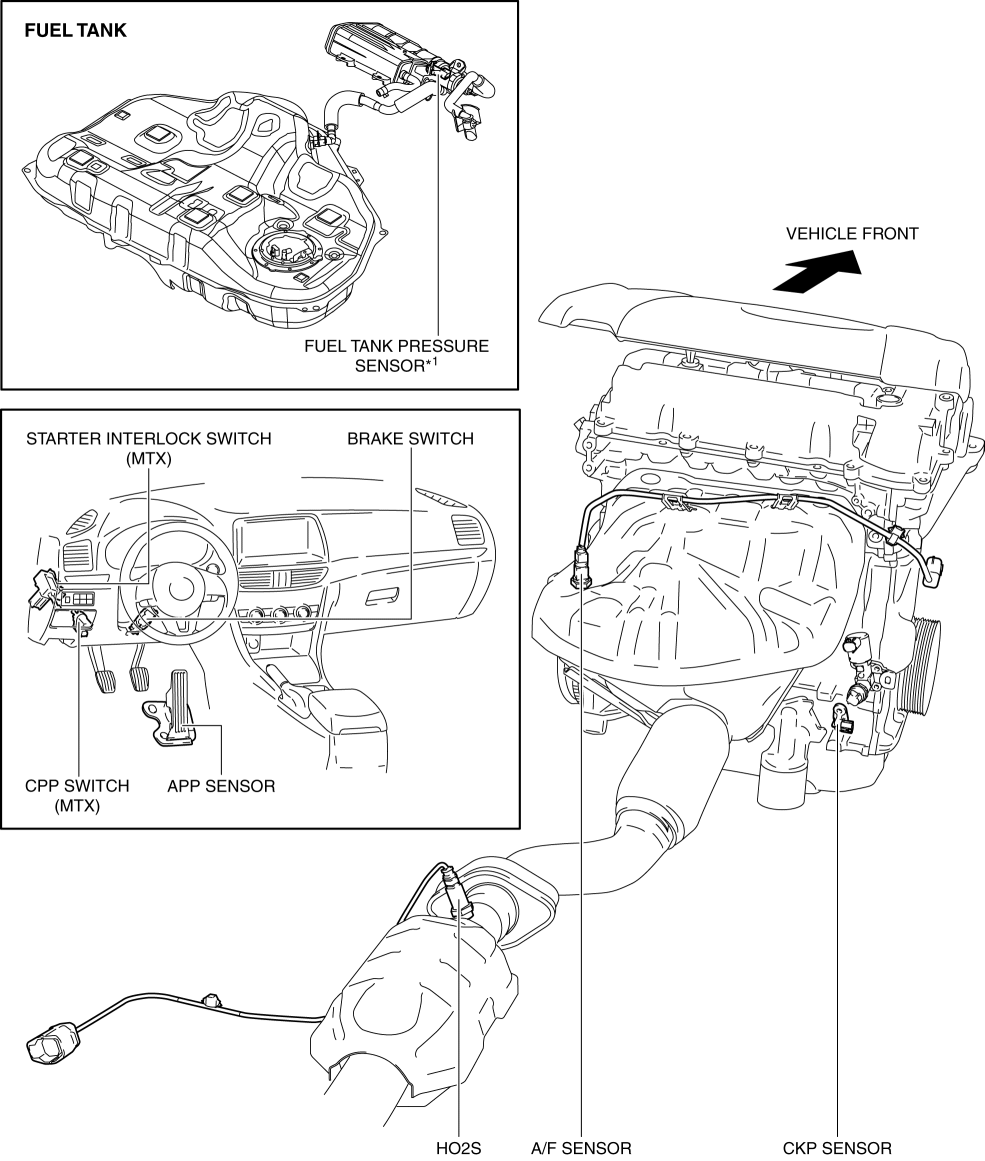 FUEL TANK

FUEL TANK PRESSURE SENSOR$^{*1}$

VEHICLE FRONT

STARTER INTERLOCK SWITCH (MTX)

BRAKE SWITCH

CPP SWITCH (MTX)

APP SENSOR

HO2S

A/F SENSOR

CKP SENSOR