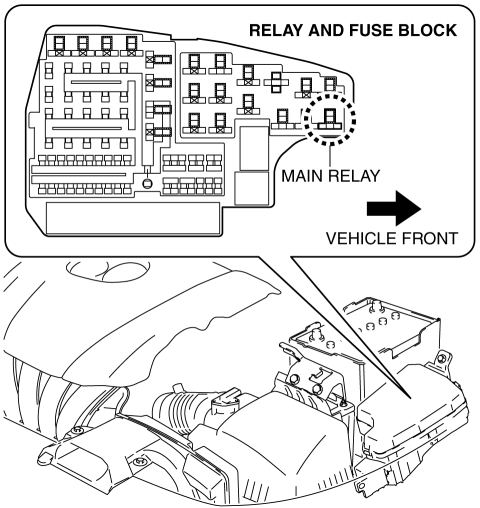 RELAY AND FUSE BLOCK

MAIN RELAY

VEHICLE FRONT