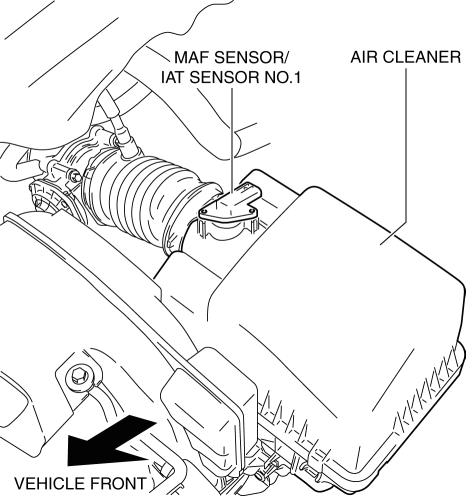 MAF SENSOR/
IAT SENSOR NO.1

AIR CLEANER

VEHICLE FRONT