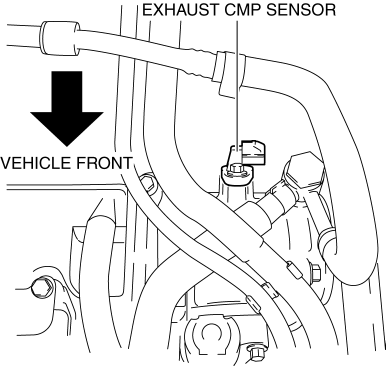 EXHAUST CMP SENSOR

VEHICLE FRONT