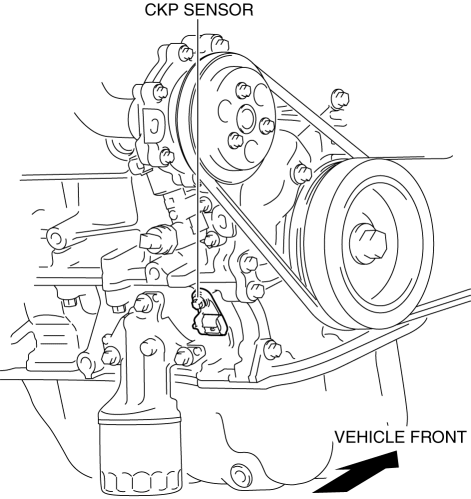 CKP SENSOR

VEHICLE FRONT